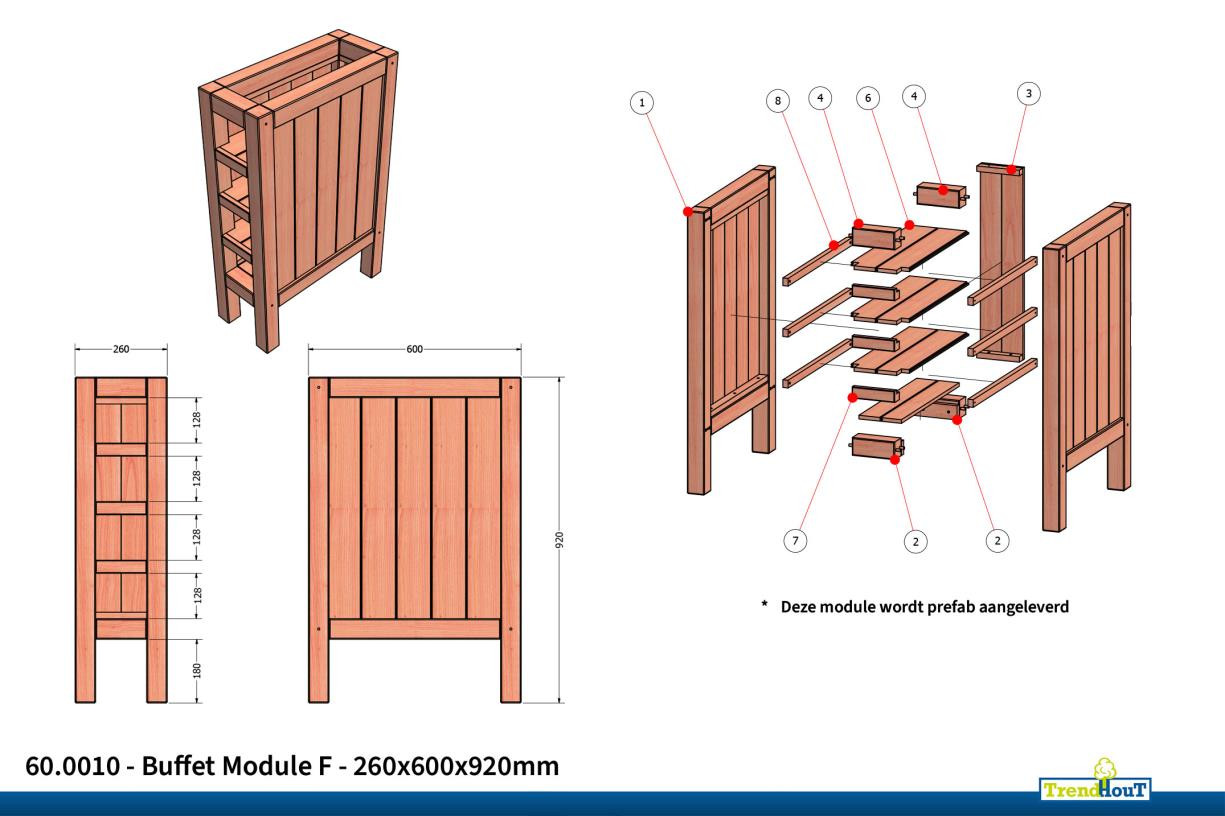 260

128
128
128
128
180

600

920

1
8
4
6
4
3
7
2
2

* Deze module wordt prefab aangeleverd

60.0010 - Buffet Module F - 260x600x920mm

TrendHouT